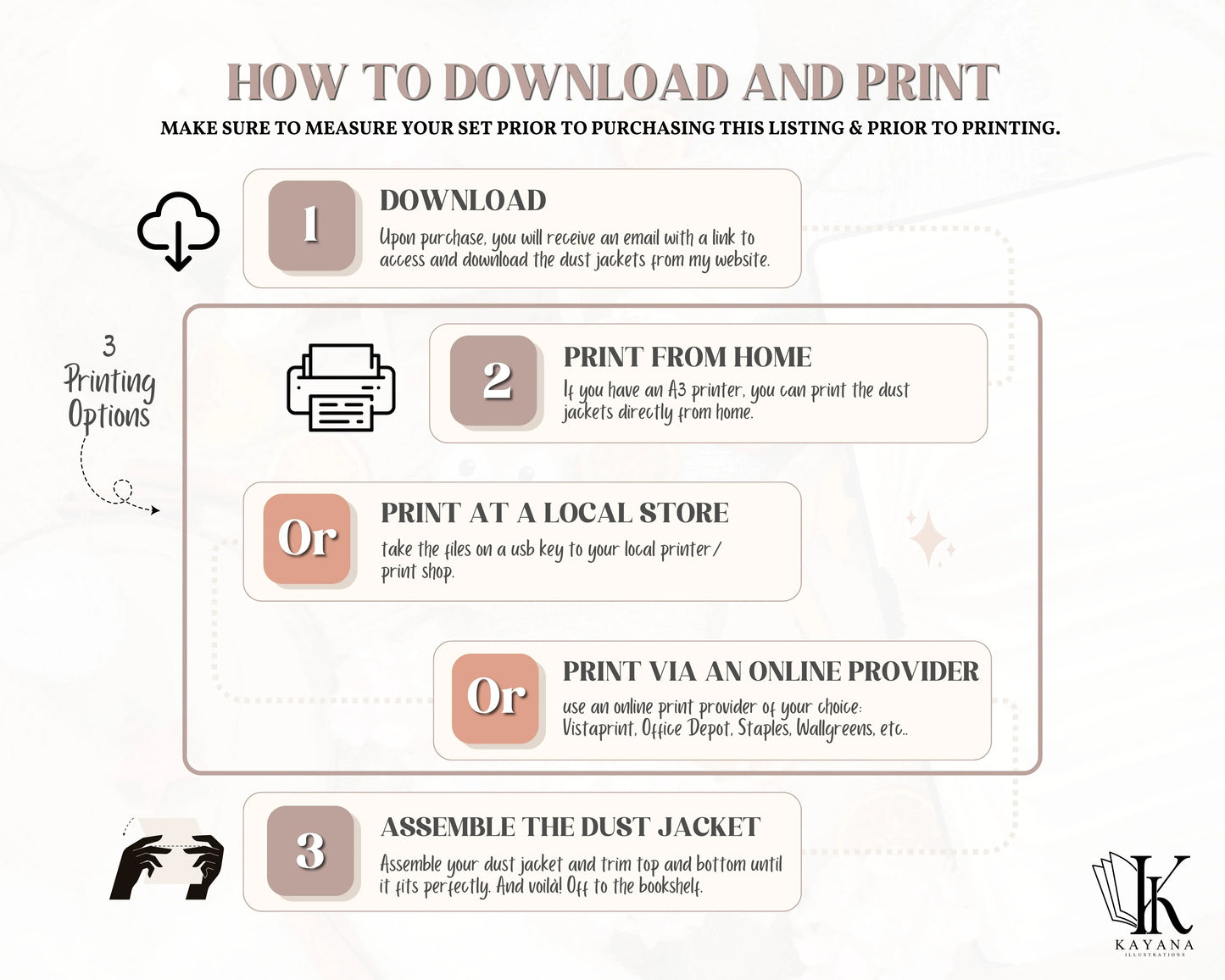 HOW TO DOWNLOAD AND PRINT

MAKE SURE TO MEASURE YOUR SET PRIOR TO PURCHASING THIS LISTING & PRIOR TO PRINTING.

1

DOWNLOAD

Upon purchase, you will receive an email with a link to access and download the dust jackets from my website.

3 Printing Options

2

PRINT FROM HOME

If you have an A3 printer, you can print the dust jackets directly from home.

Or

PRINT AT A LOCAL STORE

take the files on a usb key to your local printer/ print shop.

Or

PRINT VIA AN ONLINE PROVIDER

use an online print provider of your choice: Vistaprint, Office Depot, Staples, Wallgreens, etc..

3

ASSEMBLE THE DUST JACKET

Assemble your dust jacket and trim top and bottom until it fits perfectly. And voilà! Off to the bookshelf.

K

KAYANA

ILLUSTRATIONS